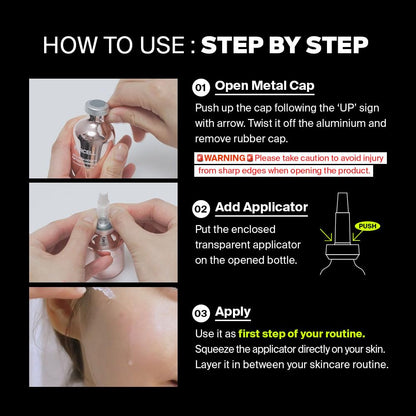 HOW TO USE : STEP BY STEP

01 Open Metal Cap

Push up the cap following the 'UP' sign with arrow. Twist it off the aluminium and remove rubber cap.

WARNING Please take caution to avoid injury from sharp edges when opening the product.

02 Add Applicator

Put the enclosed transparent applicator on the opened bottle.

PUSH

03 Apply

Use it as first step of your routine. Squeeze the applicator directly on your skin. Layer it in between your skincare routine.